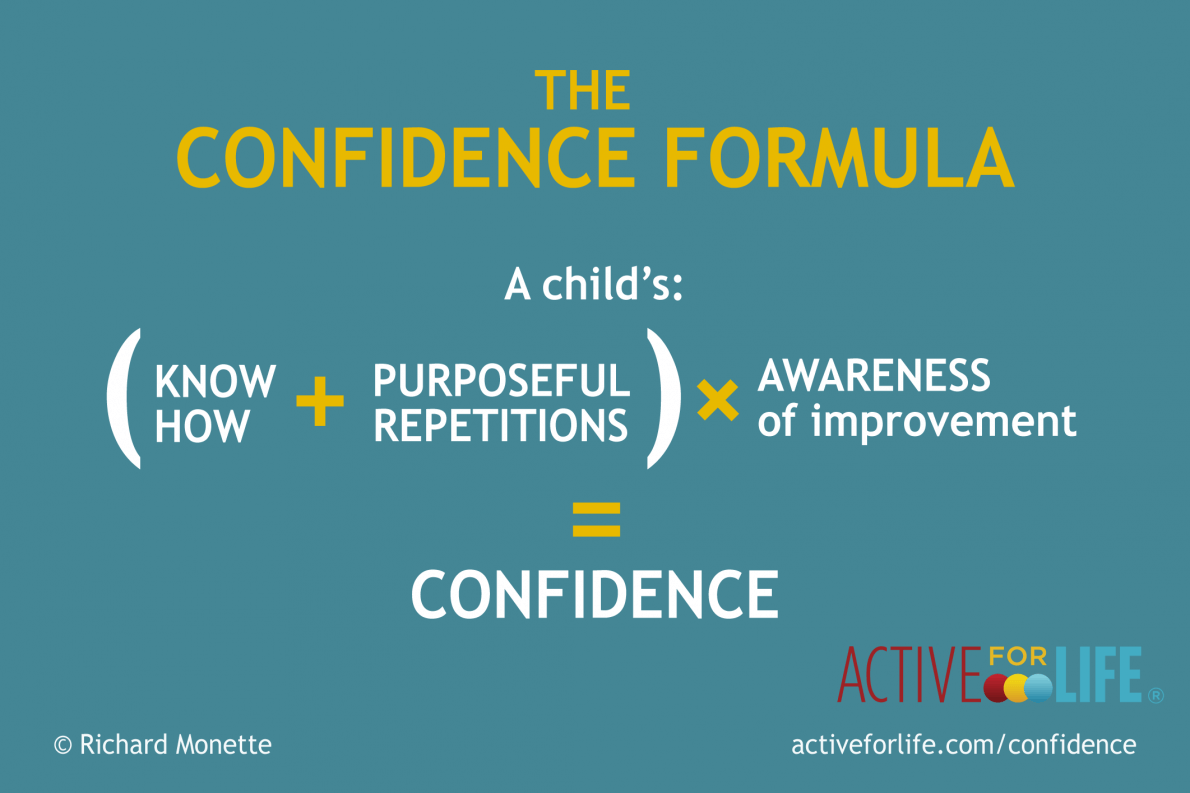 THE
CONFIDENCE FORMULA

A child's:

( KNOW HOW + PURPOSEFUL REPETITIONS ) × AWARENESS of improvement

=

CONFIDENCE

ACTIVE FOR LIFE ®

© Richard Monette

activeforlife.com/confidence