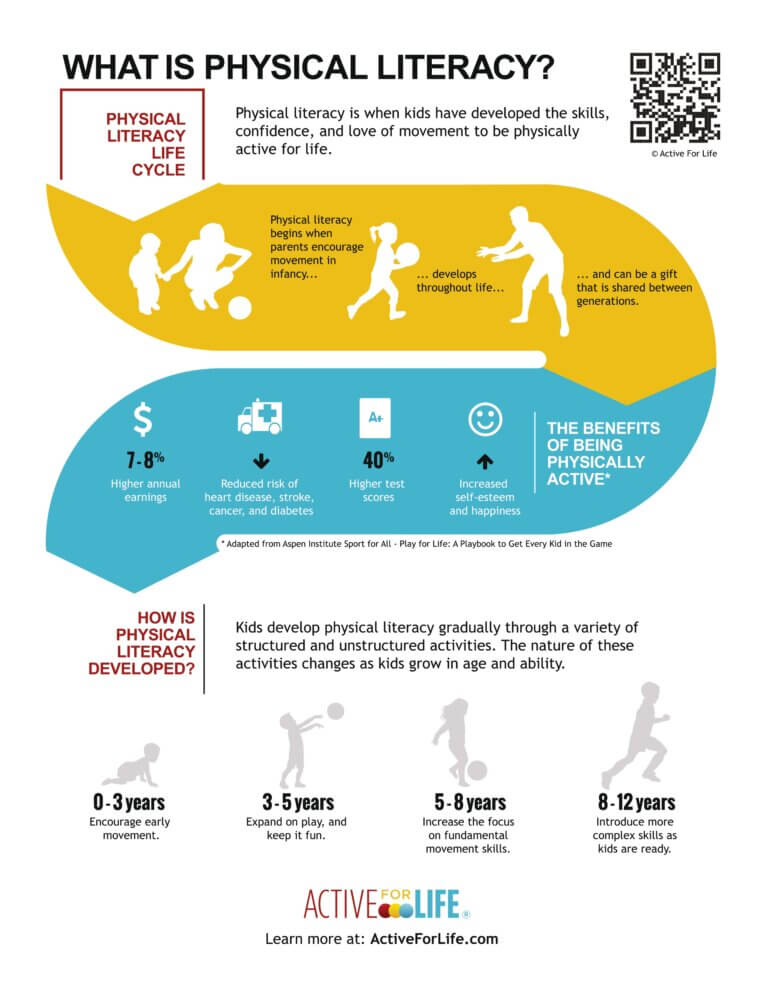 WHAT IS PHYSICAL LITERACY?

© Active For Life

PHYSICAL LITERACY LIFE CYCLE

Physical literacy is when kids have developed the skills, confidence, and love of movement to be physically active for life.

Physical literacy begins when parents encourage movement in infancy...

... develops throughout life...

... and can be a gift that is shared between generations.

$

7-8%

Higher annual earnings

Reduced risk of heart disease, stroke, cancer, and diabetes

A+

40%

Higher test scores

Increased self-esteem and happiness

THE BENEFITS OF BEING PHYSICALLY ACTIVE*

* Adapted from Aspen Institute Sport for All - Play for Life: A Playbook to Get Every Kid in the Game

HOW IS PHYSICAL LITERACY DEVELOPED?

Kids develop physical literacy gradually through a variety of structured and unstructured activities. The nature of these activities changes as kids grow in age and ability.

0-3 years
Encourage early movement.

3-5 years
Expand on play, and keep it fun.

5-8 years
Increase the focus on fundamental movement skills.

8-12 years
Introduce more complex skills as kids are ready.

ACTIVE FOR LIFE®

Learn more at: ActiveForLife.com